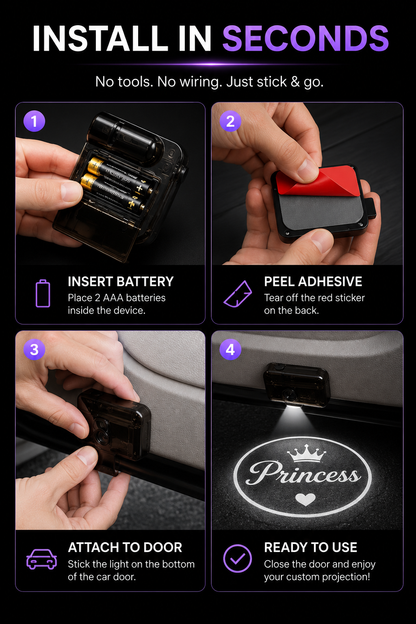 INSTALL IN SECONDS

No tools. No wiring. Just stick & go.

1

INSERT BATTERY
Place 2 AAA batteries inside the device.

2

PEEL ADHESIVE
Tear off the red sticker on the back.

3

ATTACH TO DOOR
Stick the light on the bottom of the car door.

4

Princess

READY TO USE
Close the door and enjoy your custom projection!